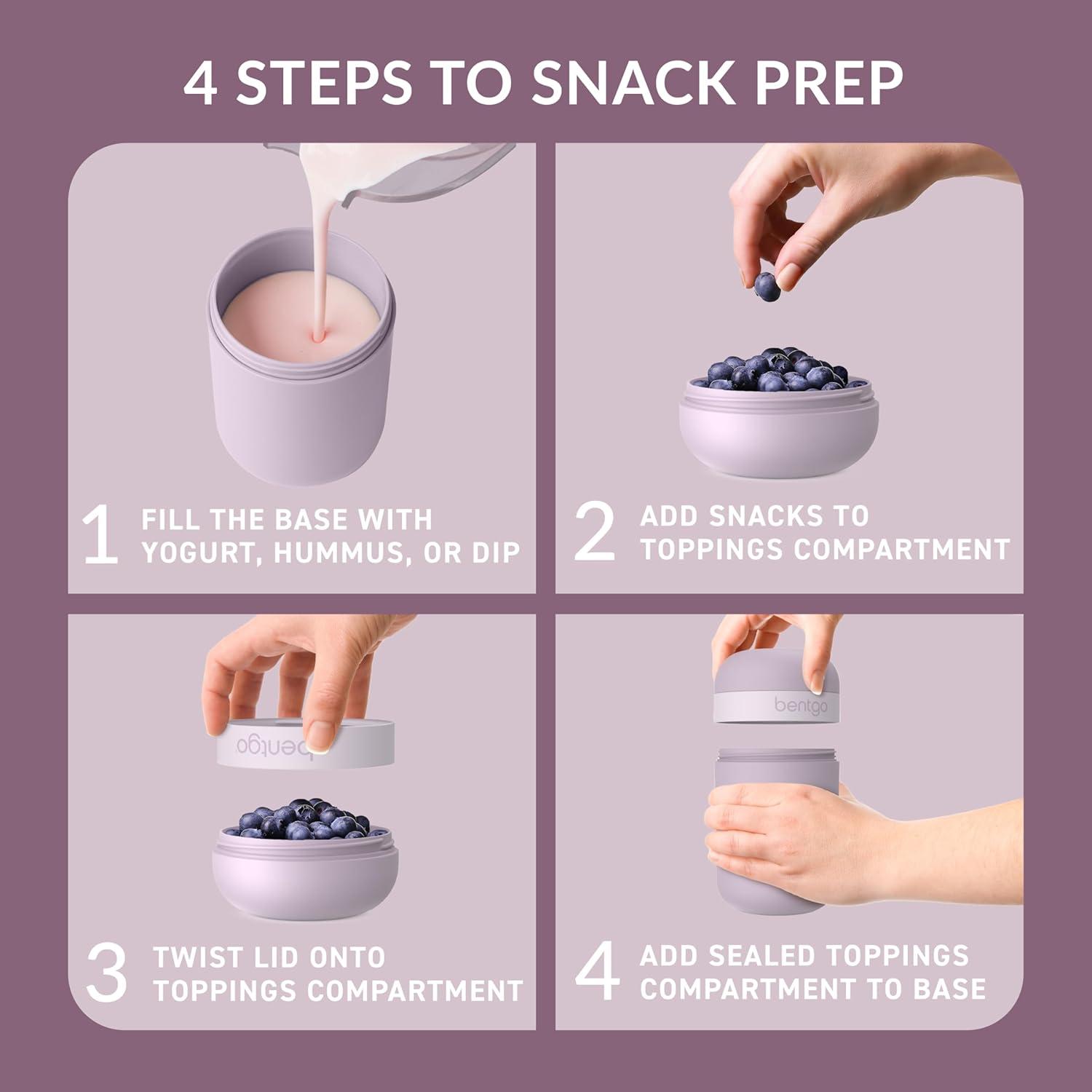 4 STEPS TO SNACK PREP

1 FILL THE BASE WITH YOGURT, HUMMUS, OR DIP

2 ADD SNACKS TO TOPPINGS COMPARTMENT

bentgo

3 TWIST LID ONTO TOPPINGS COMPARTMENT

bentgo

4 ADD SEALED TOPPINGS COMPARTMENT TO BASE