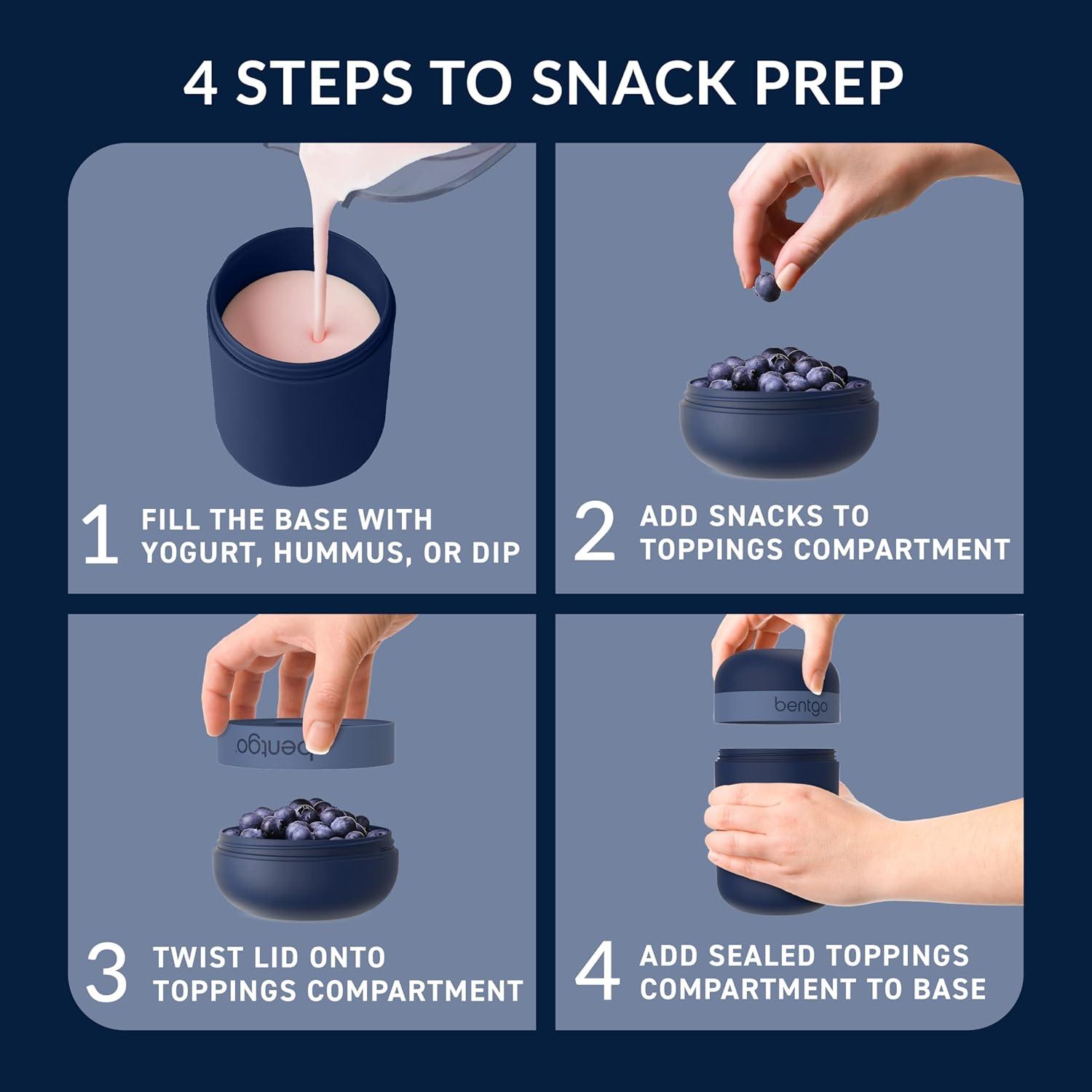 4 STEPS TO SNACK PREP

1 FILL THE BASE WITH YOGURT, HUMMUS, OR DIP

2 ADD SNACKS TO TOPPINGS COMPARTMENT

bentgo

3 TWIST LID ONTO TOPPINGS COMPARTMENT

bentgo

4 ADD SEALED TOPPINGS COMPARTMENT TO BASE