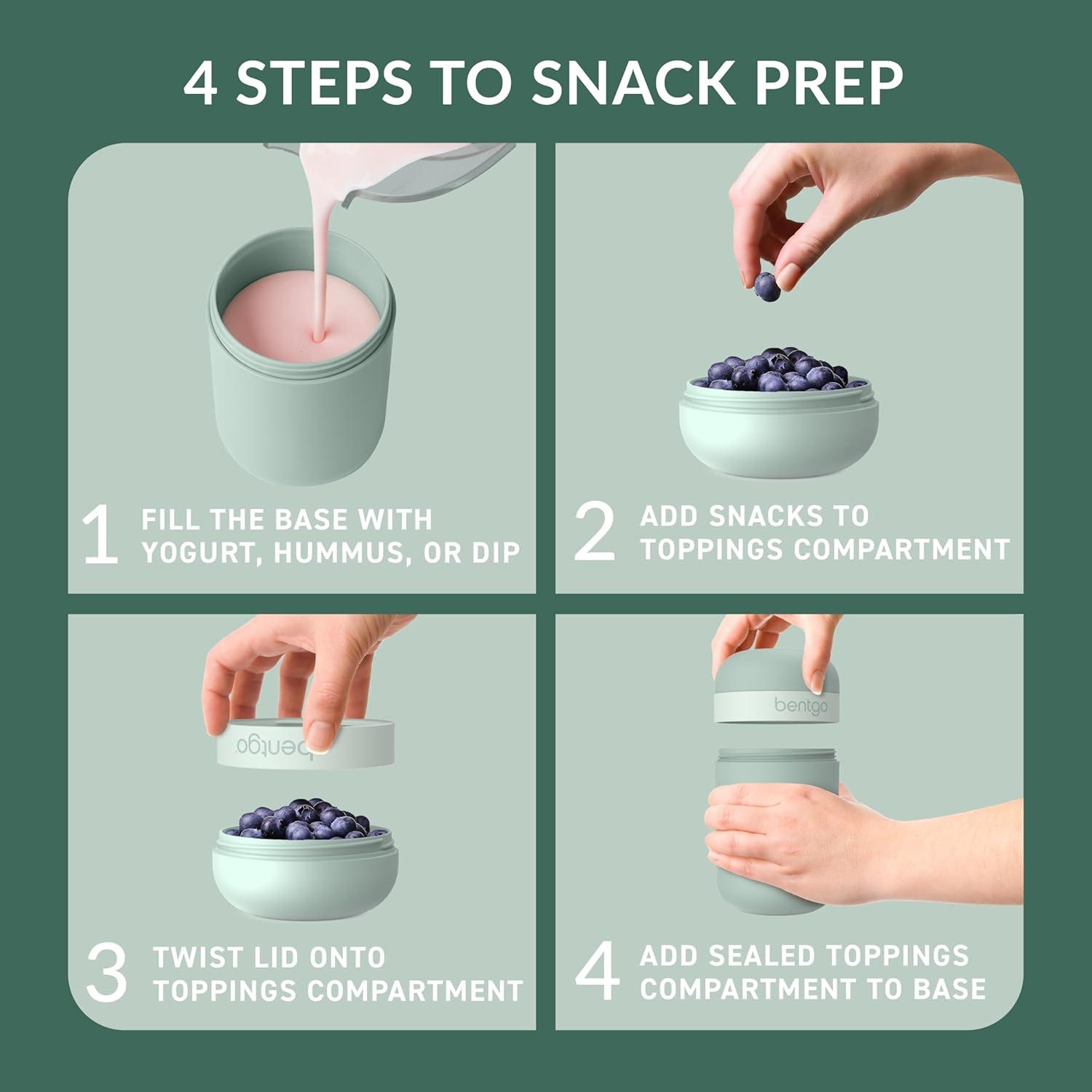 4 STEPS TO SNACK PREP

1 FILL THE BASE WITH YOGURT, HUMMUS, OR DIP

2 ADD SNACKS TO TOPPINGS COMPARTMENT

bentgo

3 TWIST LID ONTO TOPPINGS COMPARTMENT

bentgo

4 ADD SEALED TOPPINGS COMPARTMENT TO BASE