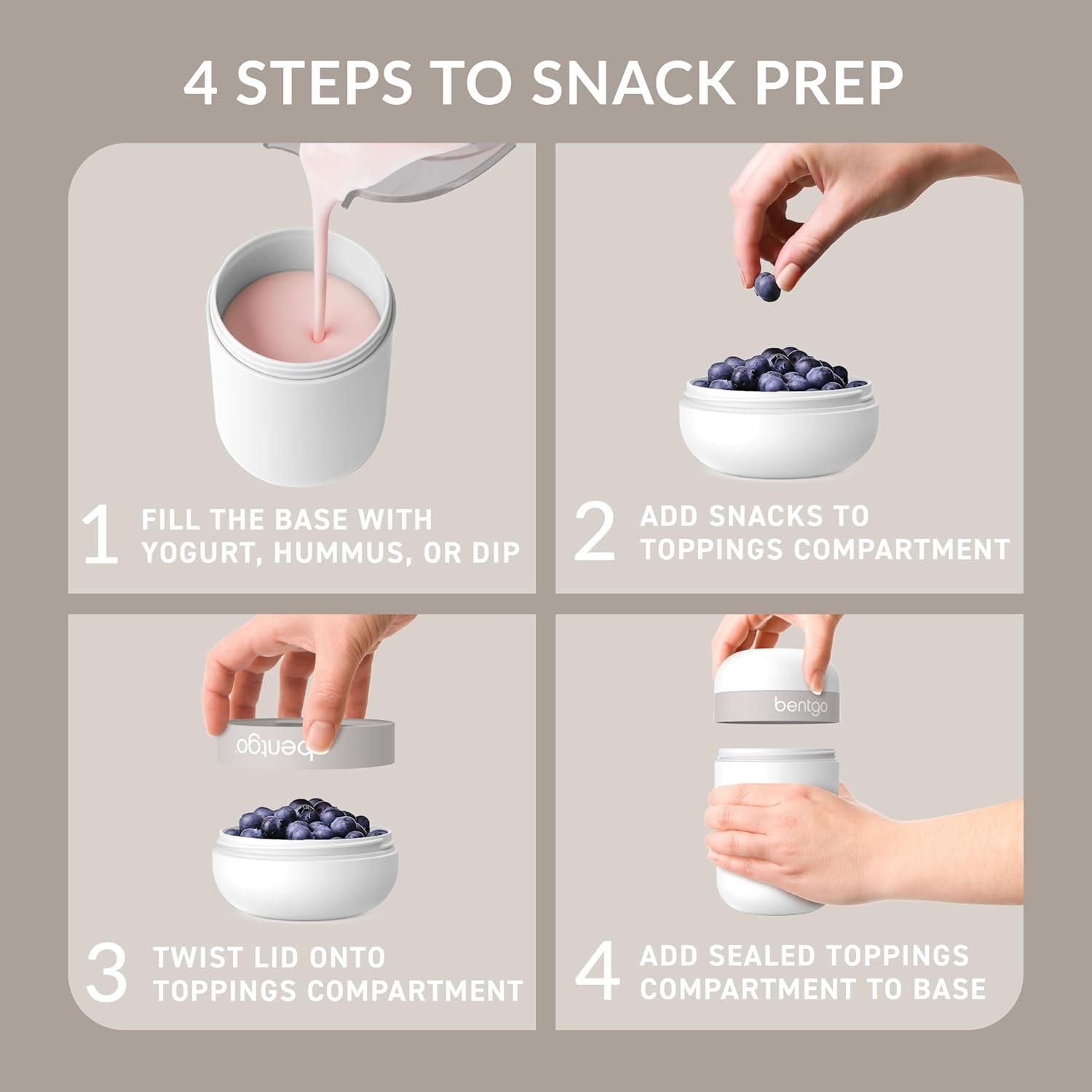 4 STEPS TO SNACK PREP

1 FILL THE BASE WITH YOGURT, HUMMUS, OR DIP

2 ADD SNACKS TO TOPPINGS COMPARTMENT

bentgo

3 TWIST LID ONTO TOPPINGS COMPARTMENT

bentgo

4 ADD SEALED TOPPINGS COMPARTMENT TO BASE