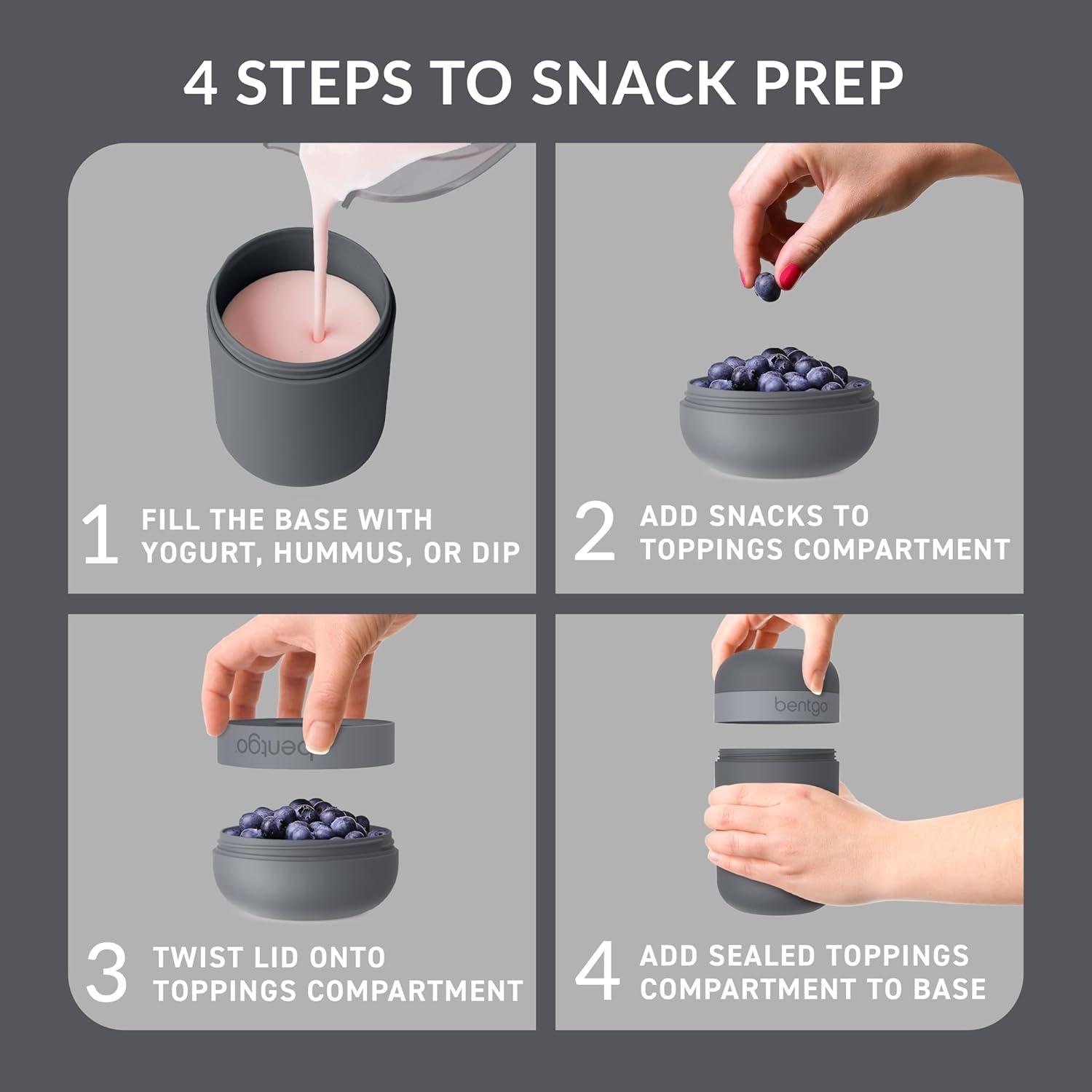 4 STEPS TO SNACK PREP

1 FILL THE BASE WITH YOGURT, HUMMUS, OR DIP

2 ADD SNACKS TO TOPPINGS COMPARTMENT

bentgo

3 TWIST LID ONTO TOPPINGS COMPARTMENT

bentgo

4 ADD SEALED TOPPINGS COMPARTMENT TO BASE