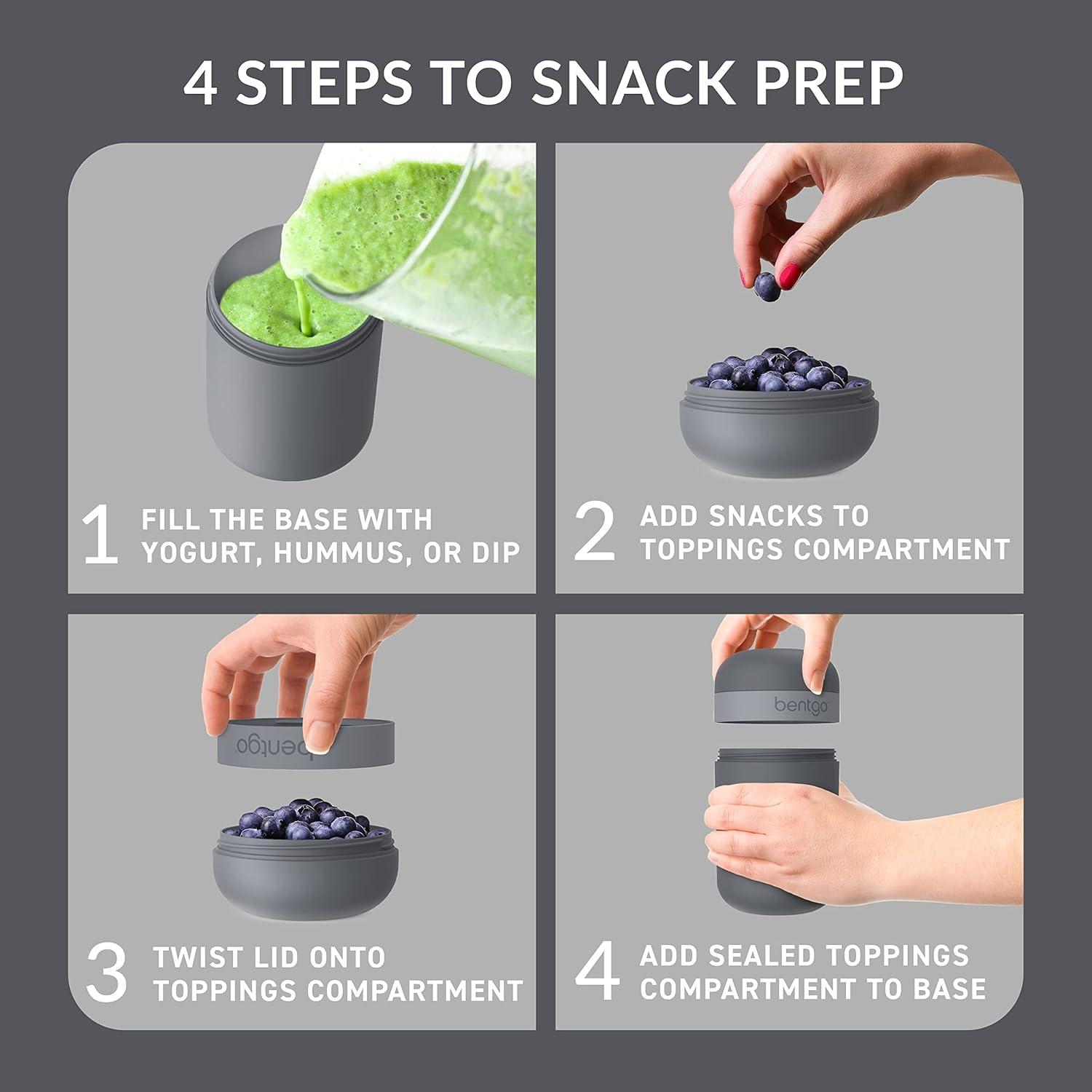 4 STEPS TO SNACK PREP

1 FILL THE BASE WITH YOGURT, HUMMUS, OR DIP

2 ADD SNACKS TO TOPPINGS COMPARTMENT

bentgo

3 TWIST LID ONTO TOPPINGS COMPARTMENT

bentgo

4 ADD SEALED TOPPINGS COMPARTMENT TO BASE